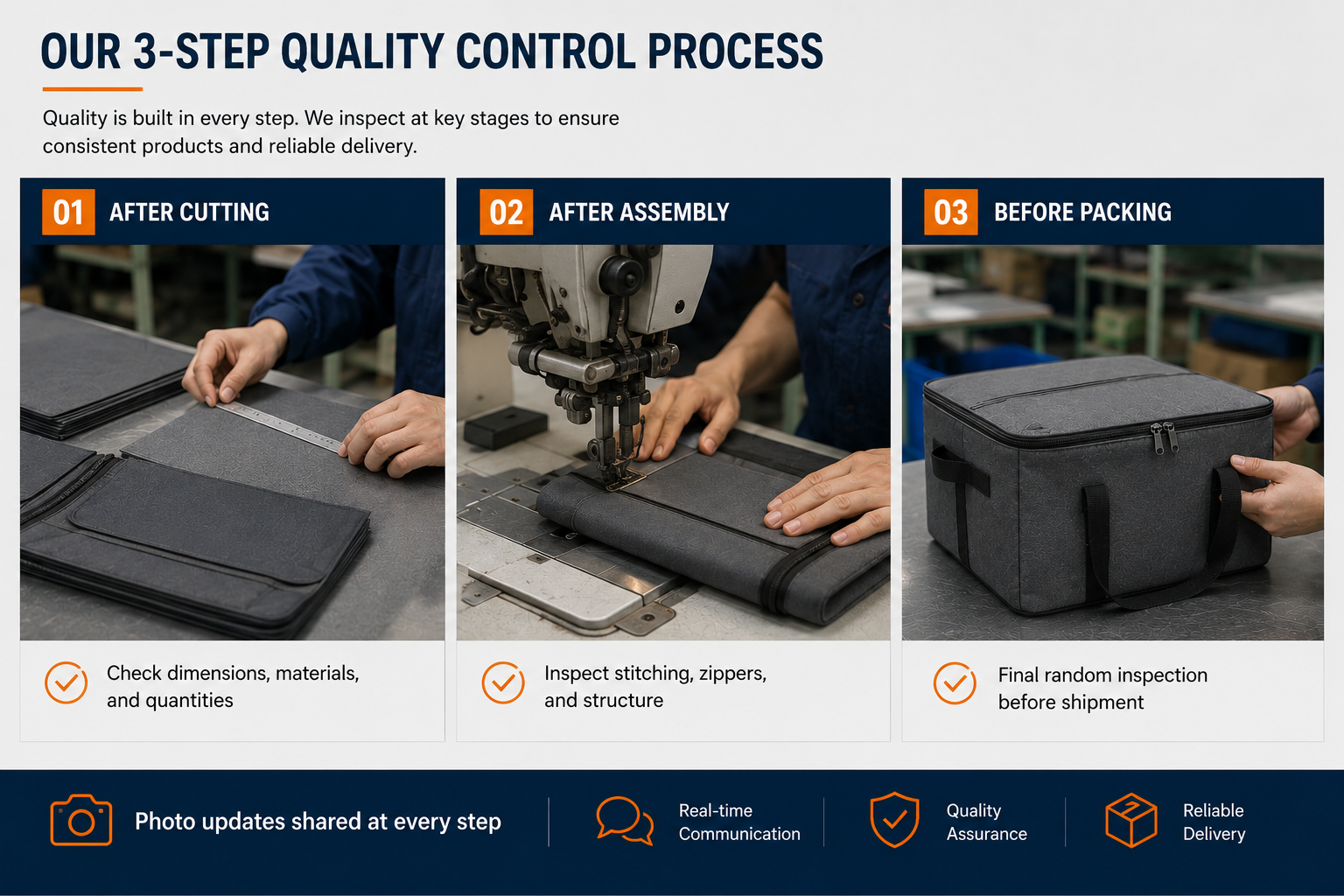 OUR 3-STEP QUALITY CONTROL PROCESS

Quality is built in every step. We inspect at key stages to ensure consistent products and reliable delivery.

01 AFTER CUTTING

Check dimensions, materials, and quantities

02 AFTER ASSEMBLY

Inspect stitching, zippers, and structure

03 BEFORE PACKING

Final random inspection before shipment

Photo updates shared at every step

Real-time Communication

Quality Assurance

Reliable Delivery